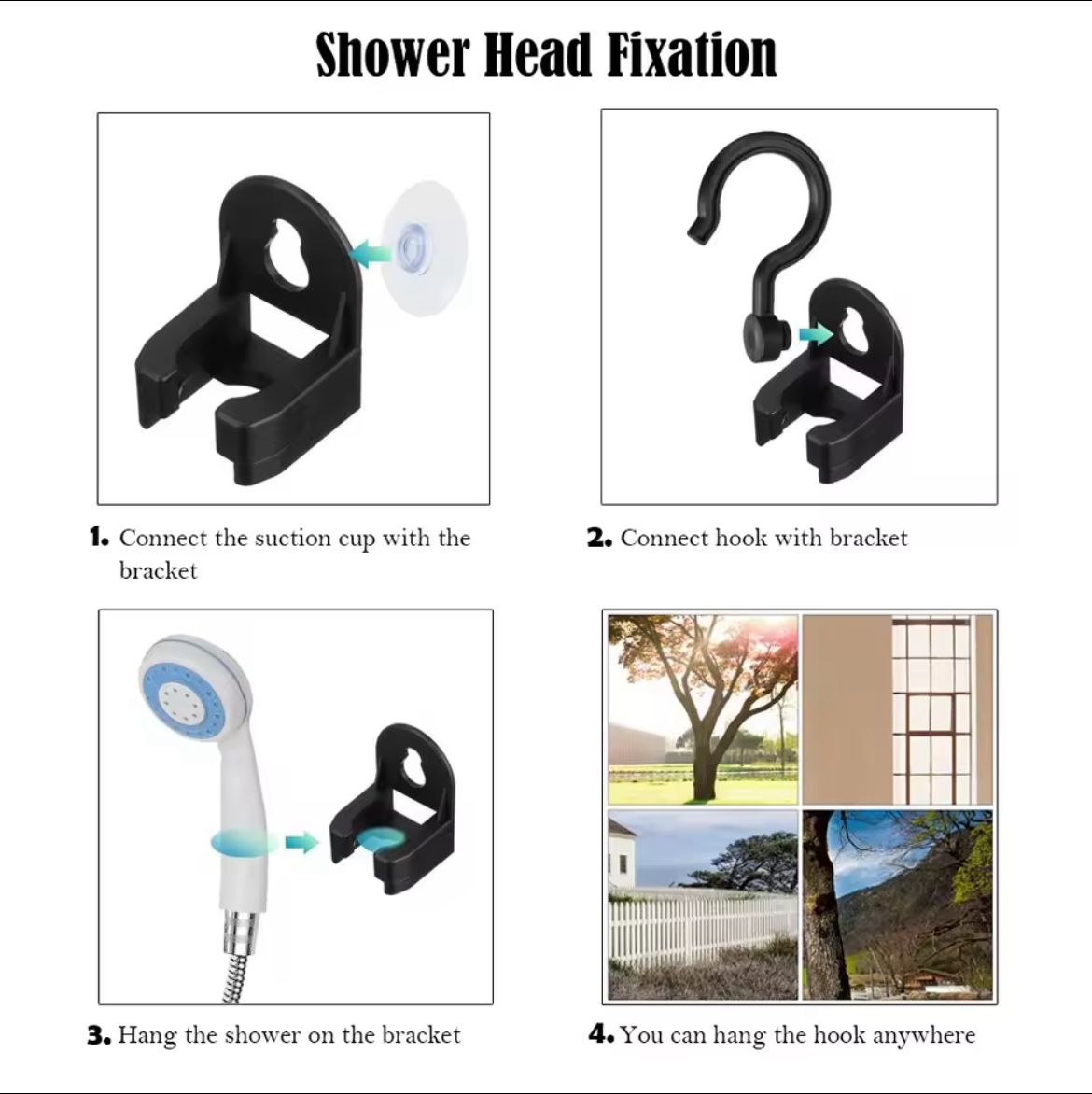 Shower Head Fixation

1. Connect the suction cup with the bracket

2. Connect hook with bracket

3. Hang the shower on the bracket

4. You can hang the hook anywhere